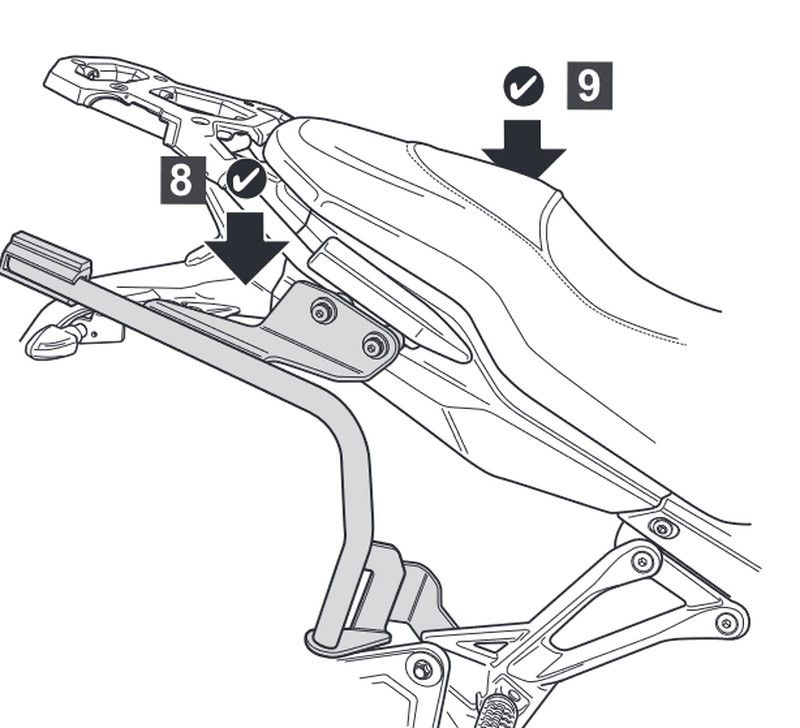 9

8