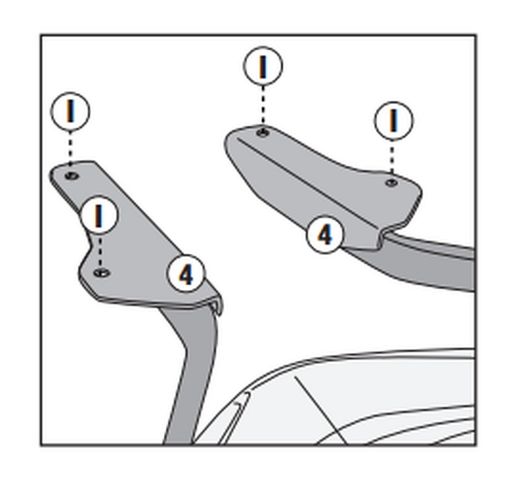 I
I
I
I
4
4