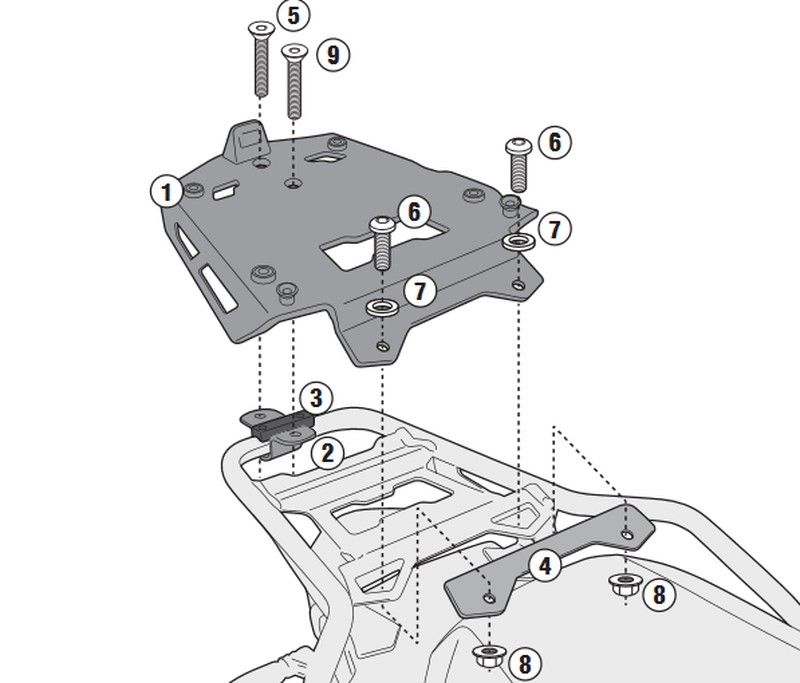 5
9
6
1
6
7
7
3
2
4
8
8