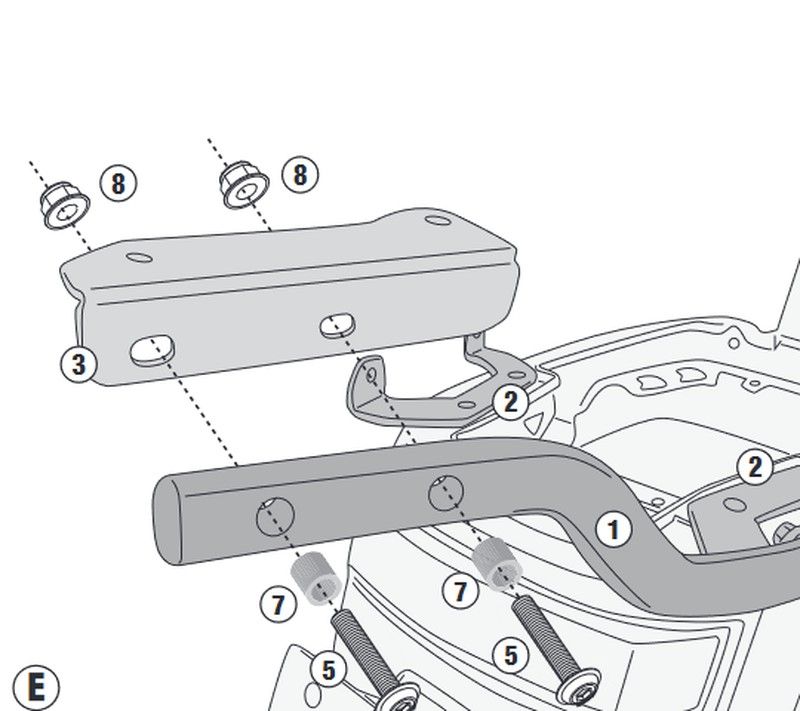 8
8
3
2
2
1
7
7
5
5
E