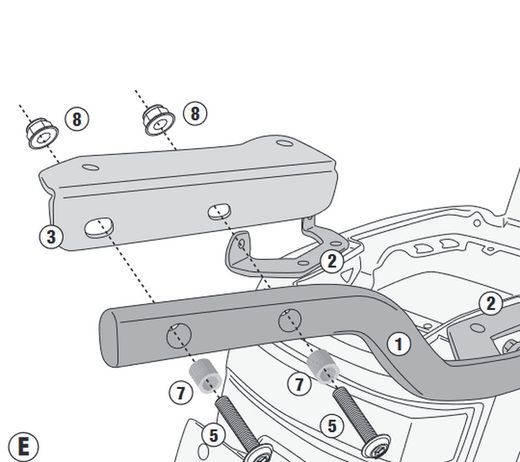 8
8
3
2
2
1
7
7
5
5
E