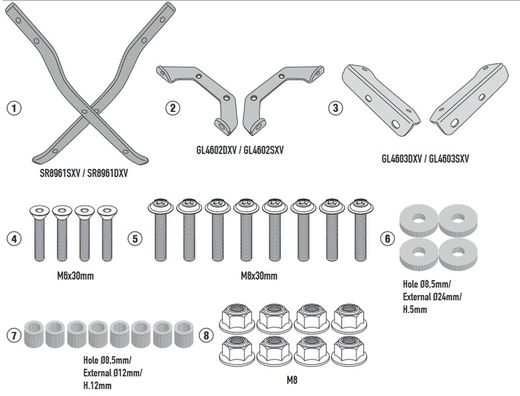 1

SR8961SXV / SR8961DXV

2

GL4602DXV / GL4602SXV

3

GL4603DXV / GL4603SXV

4

M6x30mm

5

M8x30mm

6

Hole Ø8,5mm/
External Ø24mm/
H.5mm

7

Hole Ø8.5mm/
External Ø12mm/
H.12mm

8

M8