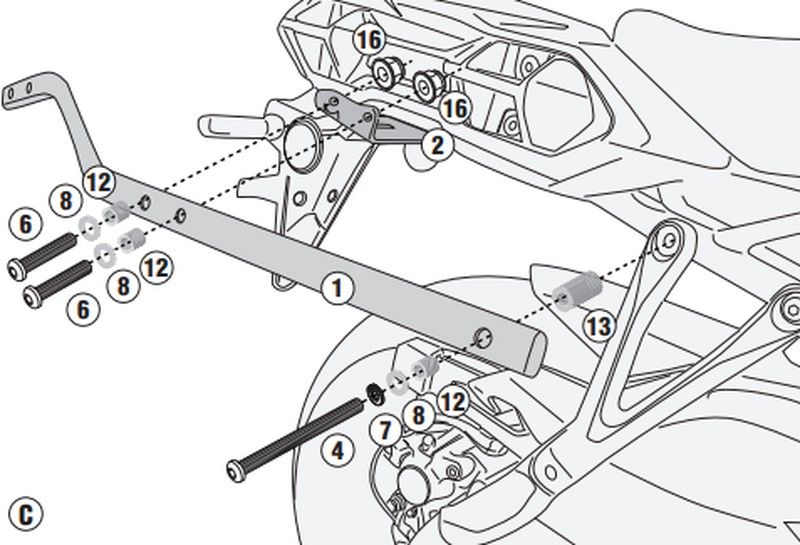 16
16
2
12
8
6
8
12
6
1
13
12
8
7
4
C