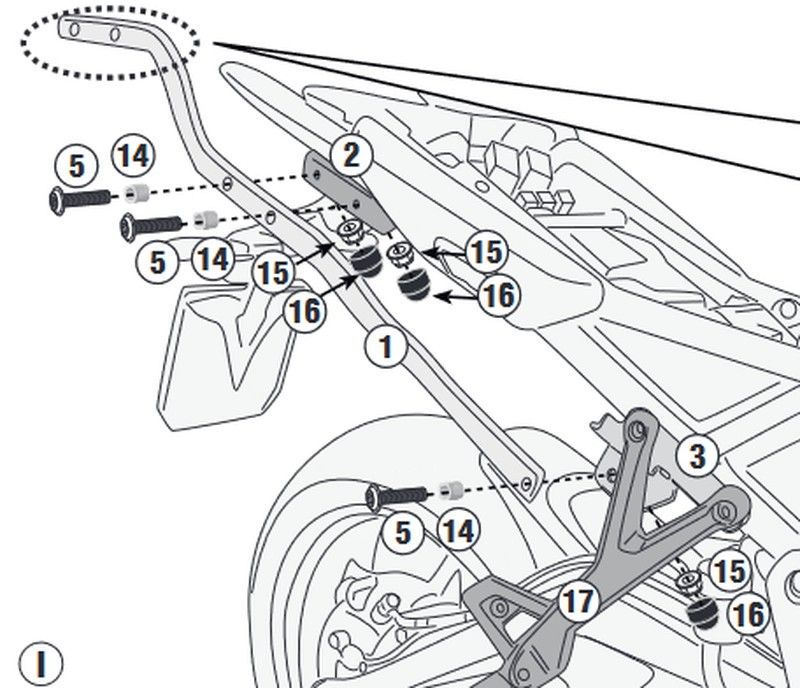 5
14
2
5
14
15
15
16
16
1
3
5
14
15
17
16
I