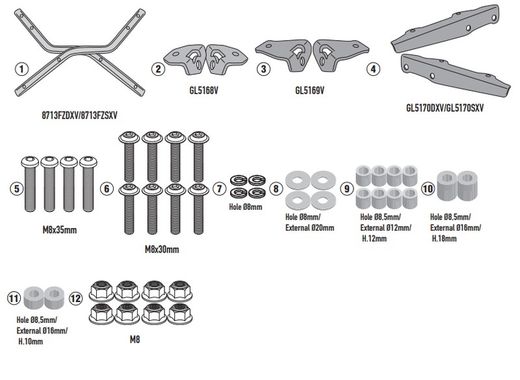 1
8713FZDXV/8713FZSXV

2
GL5168V

3
GL5169V

4
GL5170DXV/GL5170SXV

5
M8x35mm

6
M8x30mm

7
Hole Ø8mm

8
Hole Ø8mm/
External Ø20mm

9
Hole Ø8,5mm/
External Ø12mm/
H.12mm

10
Hole Ø8,5mm/
External Ø18mm/
H.18mm

11
Hole Ø8,5mm/
External Ø18mm/
H.10mm

12
M8