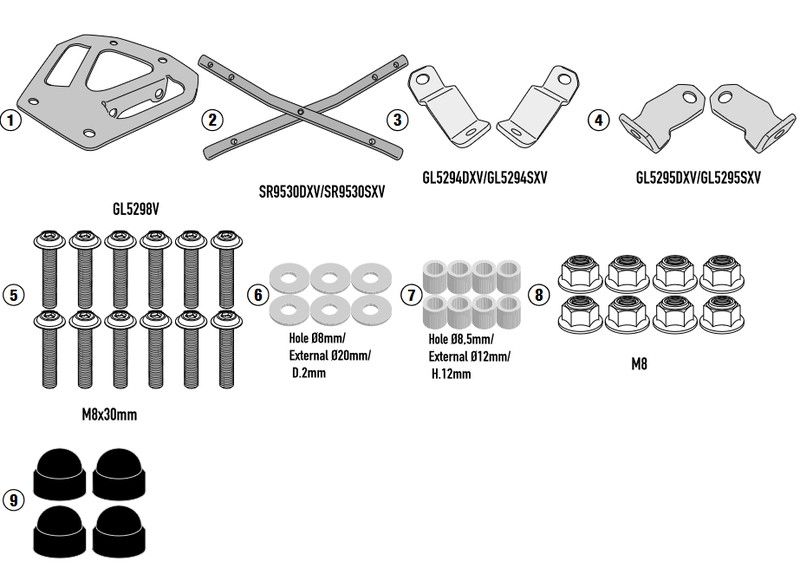 1
GL5298V

2
SR9530DXV/SR9530SXV

3
GL5294DXV/GL5294SXV

4
GL5295DXV/GL5295SXV

5
M8x30mm

6
Hole Ø8mm/
External Ø20mm/
D.2mm

7
Hole Ø8,5mm/
External Ø12mm/
H.12mm

8
M8

9