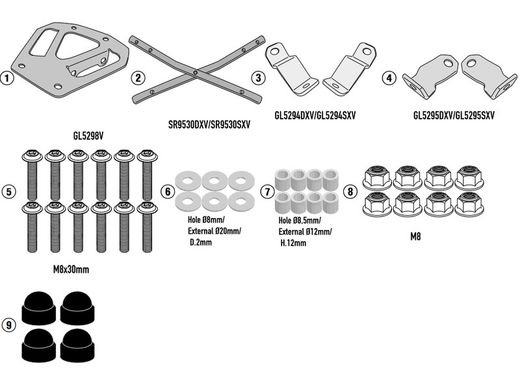 1

GL5298V

2

SR9530DXV/SR9530SXV

3

GL5294DXV/GL5294SXV

4

GL5295DXV/GL5295SXV

5

M8x30mm

6

Hole Ø8mm/ External Ø20mm/ D.2mm

7

Hole Ø8,5mm/ External Ø12mm/ H.12mm

8

M8

9