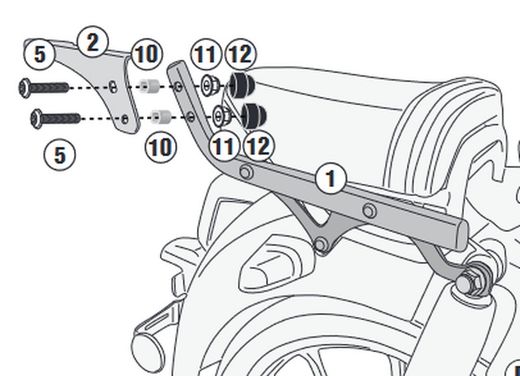 5
2
10
11
12
5
10
11
12
1