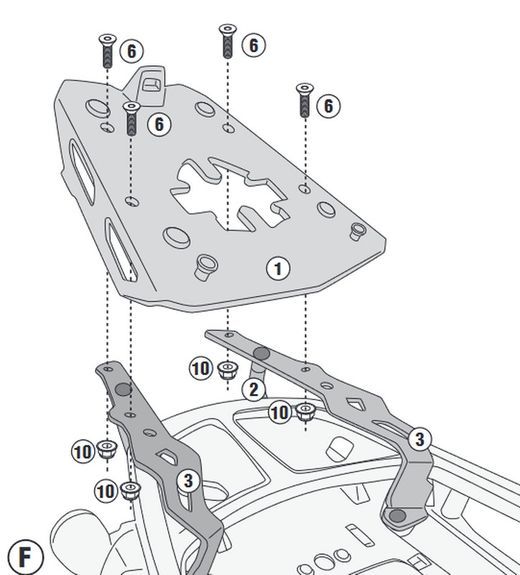 6
6
6
6
1
10
2
10
3
10
10
3
F