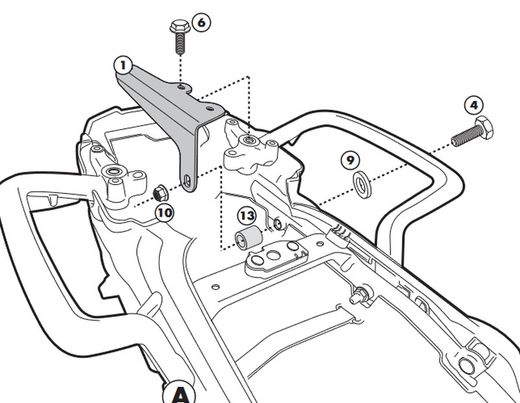 6
1
4
9
10
13
A