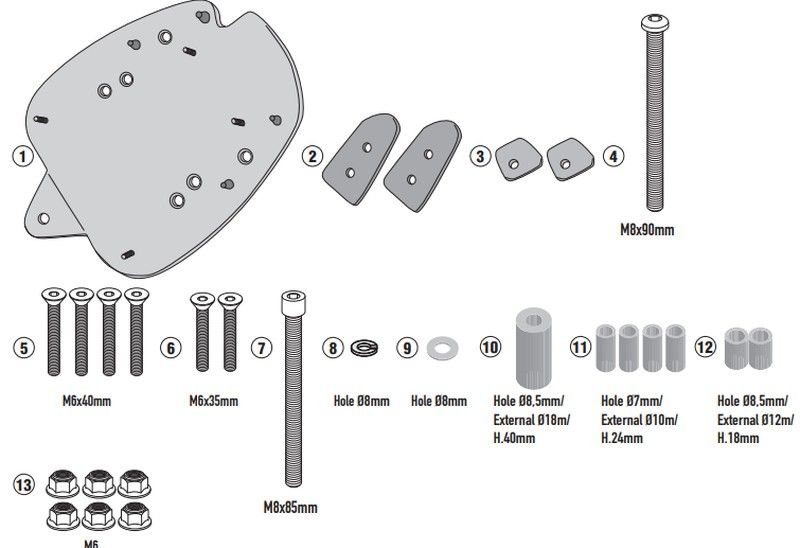 1
2
3
4
M8x90mm
5
M6x40mm
6
M6x35mm
7
M8x85mm
8
Hole Ø8mm
9
Hole Ø8mm
10
Hole Ø8,5mm/ External Ø18m/ H.40mm
11
Hole Ø7mm/ External Ø10m/ H.24mm
12
Hole Ø8,5mm/ External Ø12m/ H.18mm
13
M6