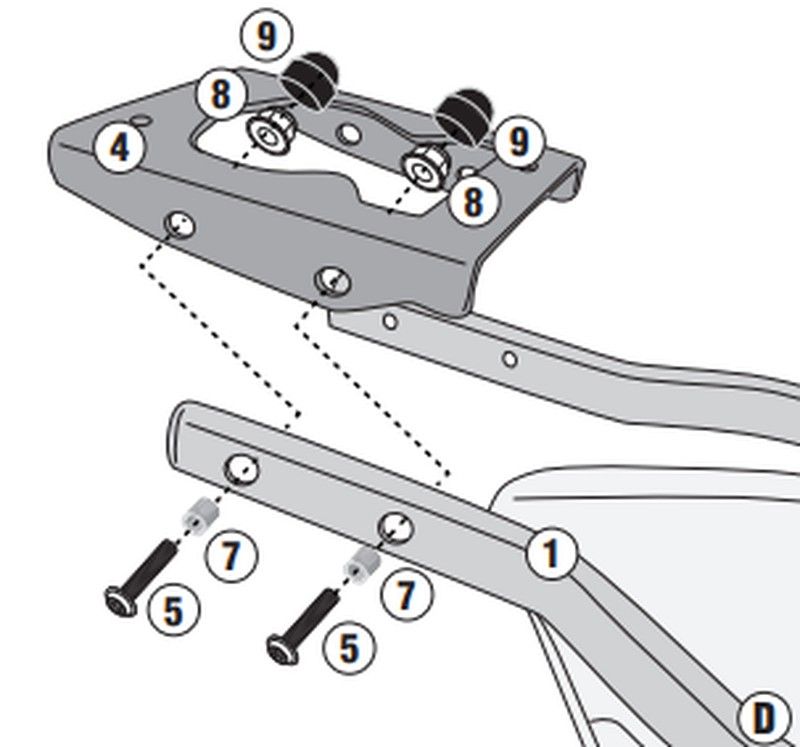 9
8
4
9
8
7
5
7
5
1
D