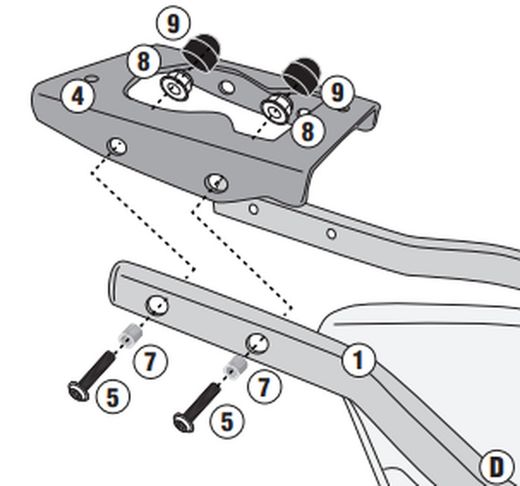 9
8
4
9
8
7
5
7
5
1
D