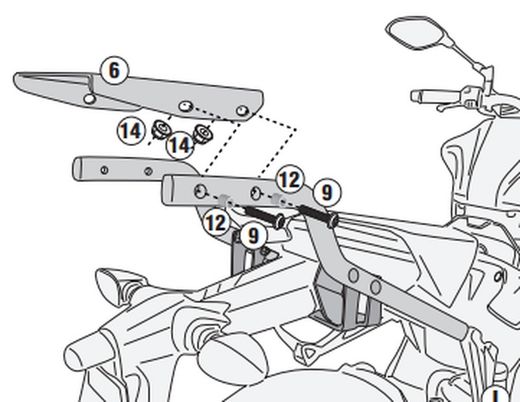 6
14
14
12
9
12
9