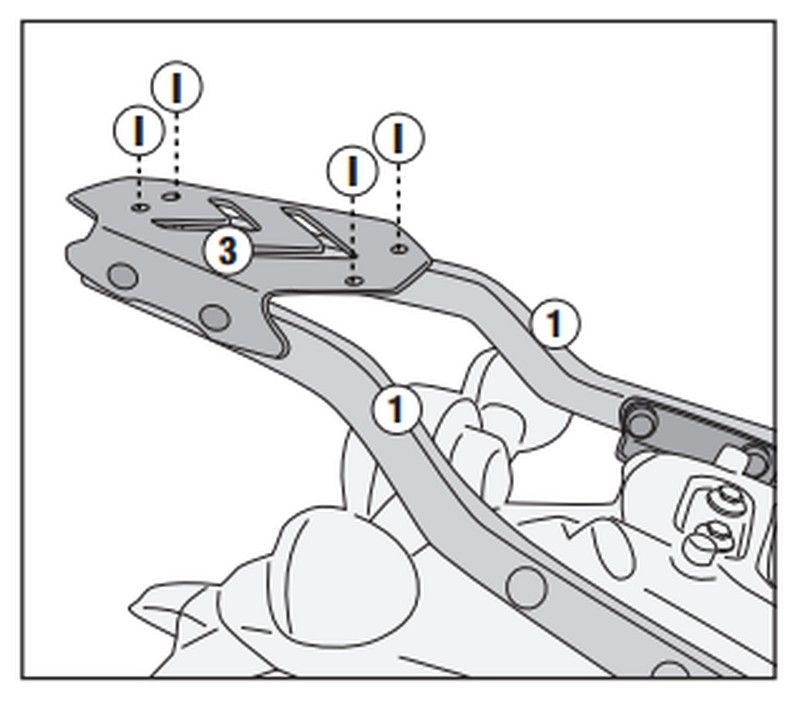 I
I
I
I
3
1
1