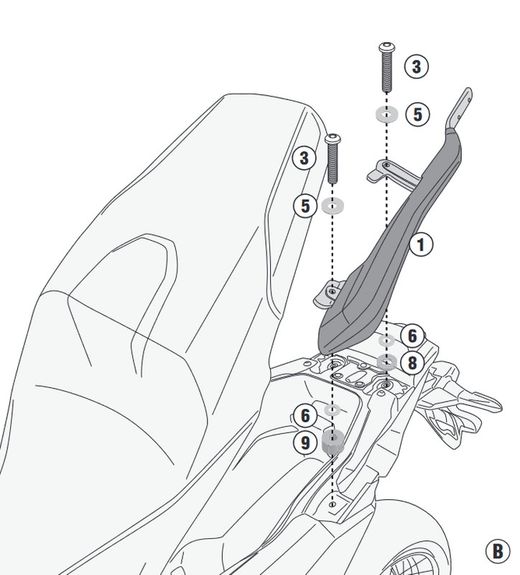 3
5
3
5
1
6
8
6
9
B