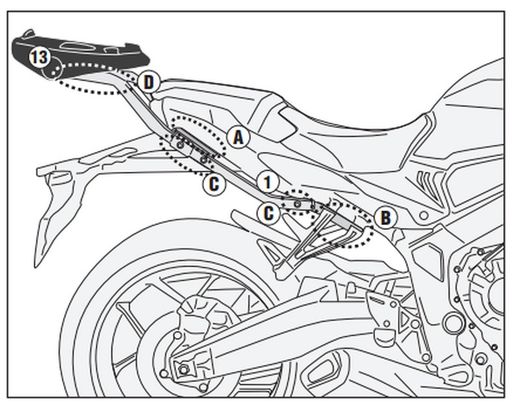 13
D
A
C
1
C
B