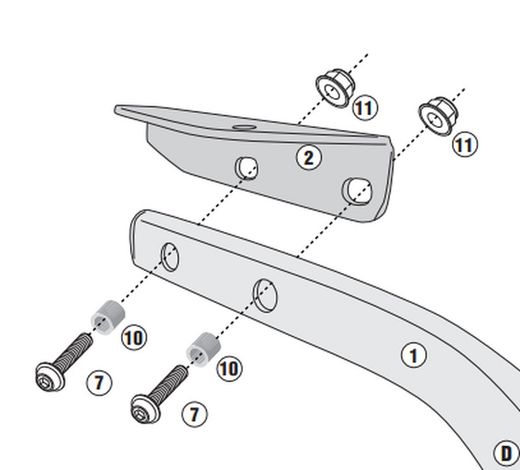 11
11
2
10
10
1
7
7
D