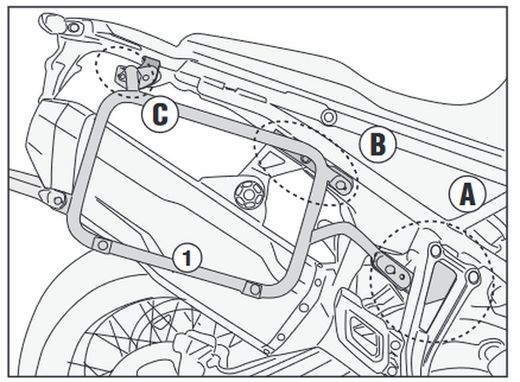 C
B
A
1