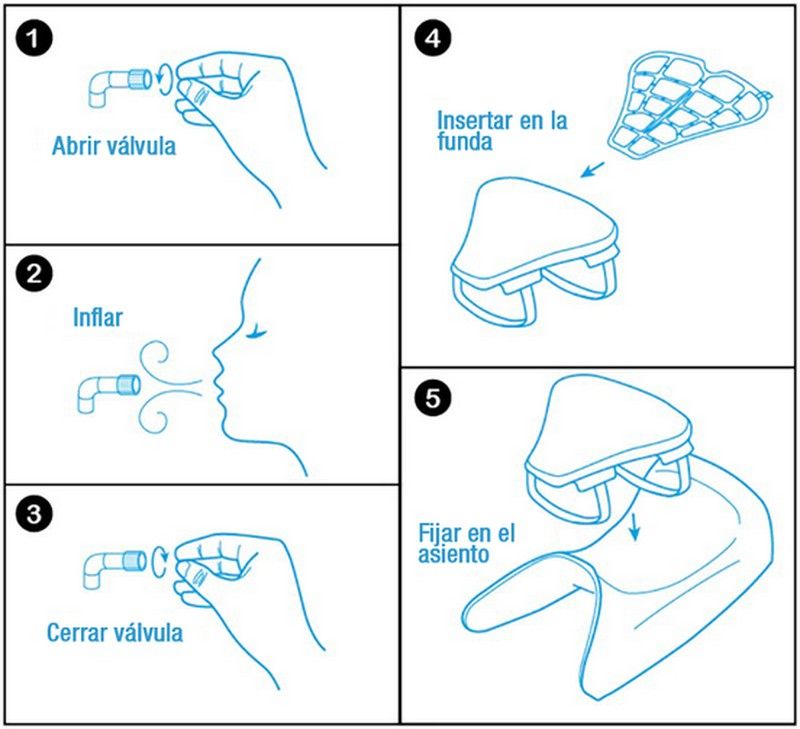 1
Abrir válvula

2
Inflar

3
Cerrar válvula

4
Insertar en la funda

5
Fijar en el asiento