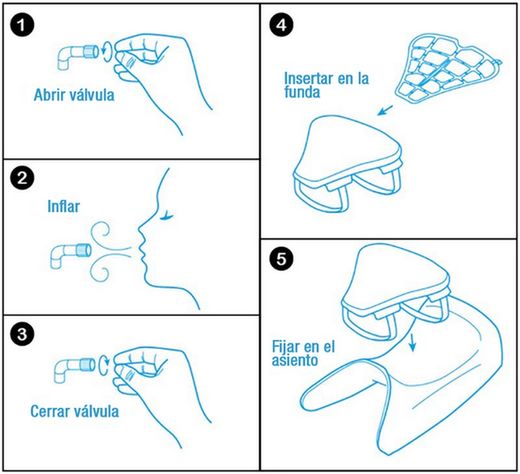 1
Abrir válvula

2
Inflar

3
Cerrar válvula

4
Insertar en la funda

5
Fijar en el asiento