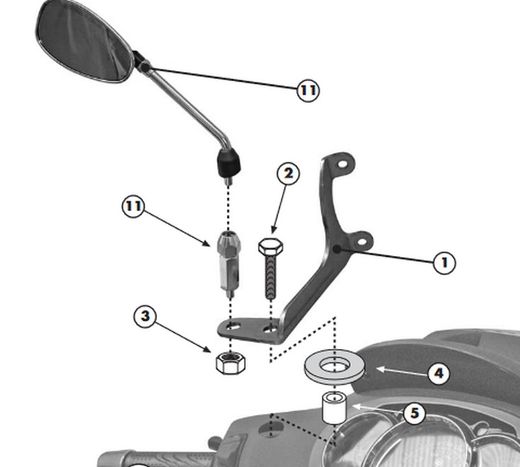 11
2
11
1
3
4
5