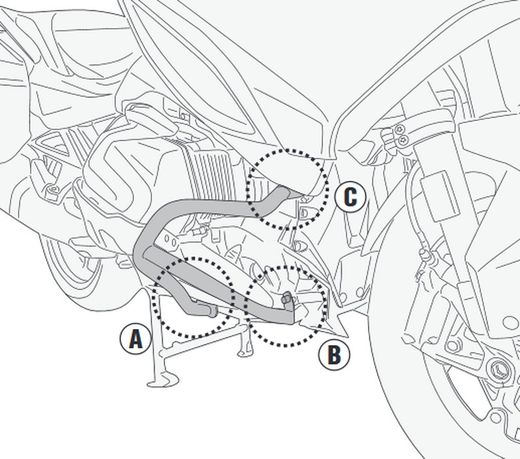 C

A

B