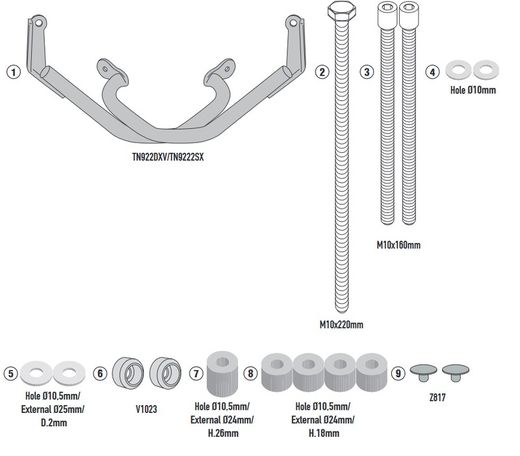 1

TN922DXV/TN9222SX

2

M10x220mm

3

M10x160mm

4

Hole Ø10mm

5

Hole Ø10,5mm/ External Ø25mm/ D.2mm

6

V1023

7

Hole Ø10,5mm/ External Ø24mm/ H.26mm

8

Hole Ø10,5mm/ External Ø24mm/ H.18mm

9

Z817