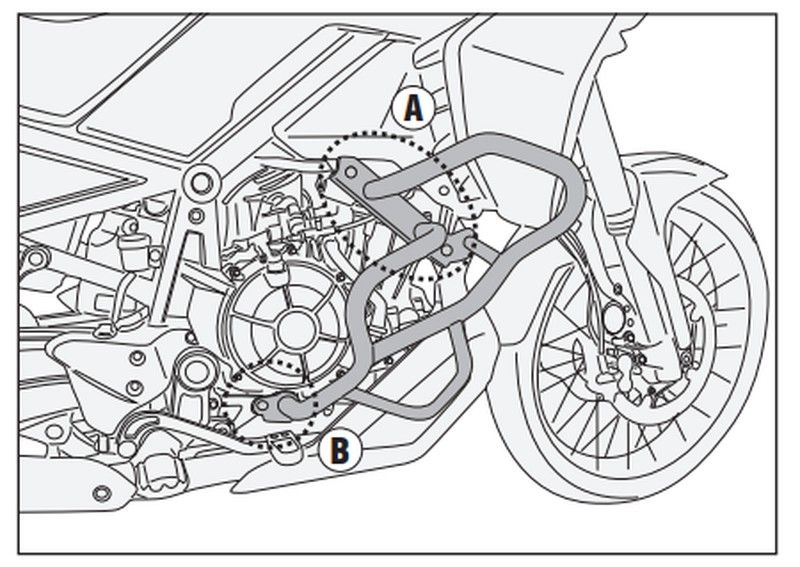 A

B