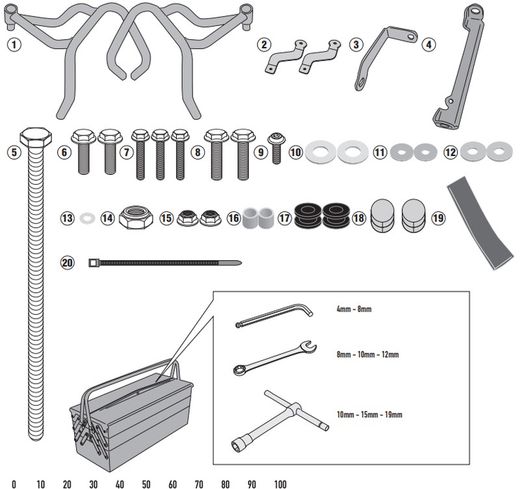 1
2
3
4
5
6
7
8
9
10
11
12
13
14
15
16
17
18
19
20

4mm - 8mm

8mm - 10mm - 12mm

10mm - 15mm - 19mm

0 10 20 30 40 50 60 70 80 90 100