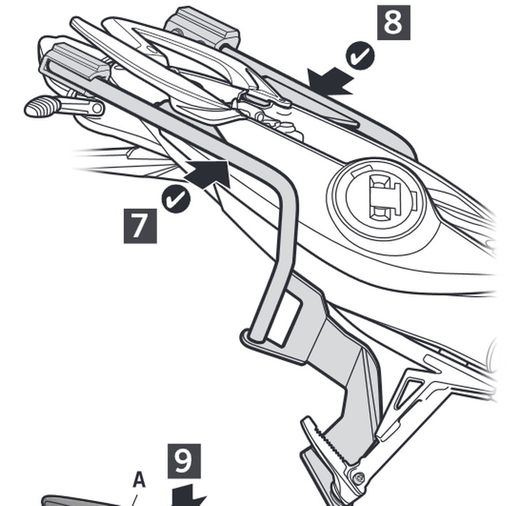 8

7

9

A