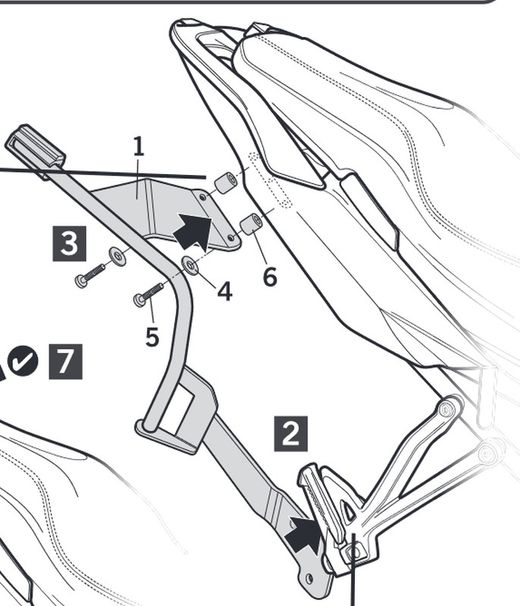 1
3
6
4
5
7
2