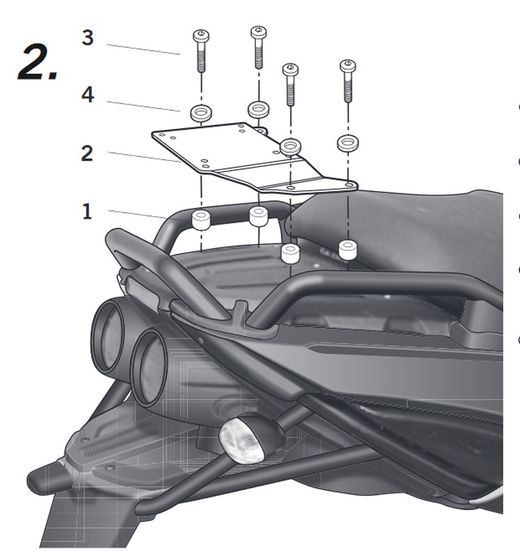 2.

3

4

2

1