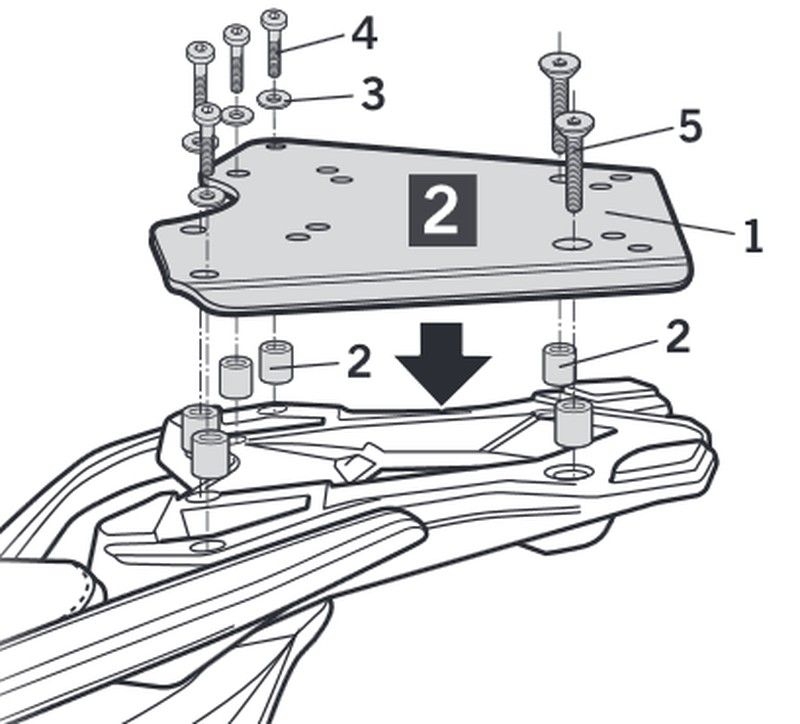 4
3
5
2
1
2
2