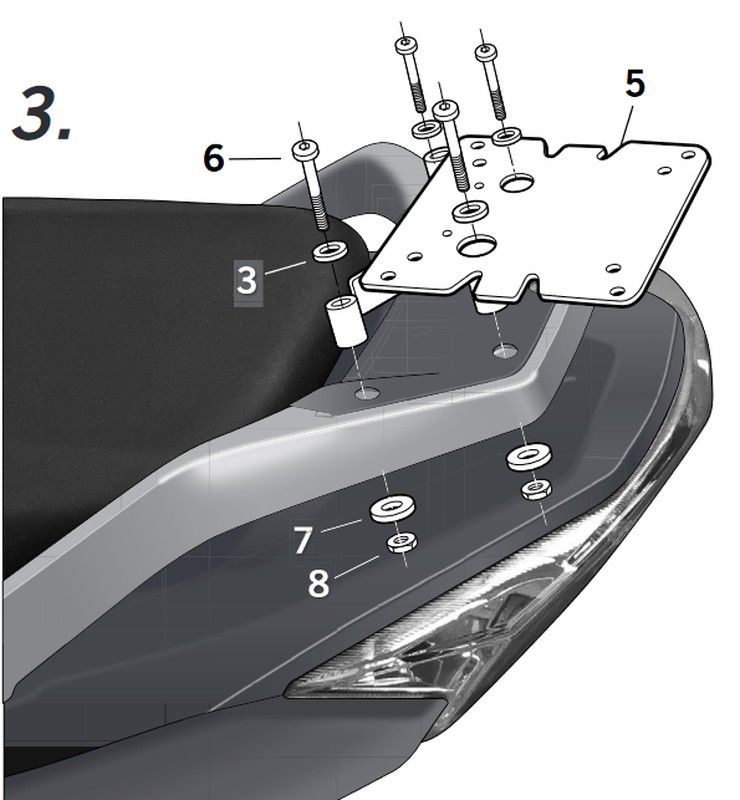 3.

5

6

3

7

8