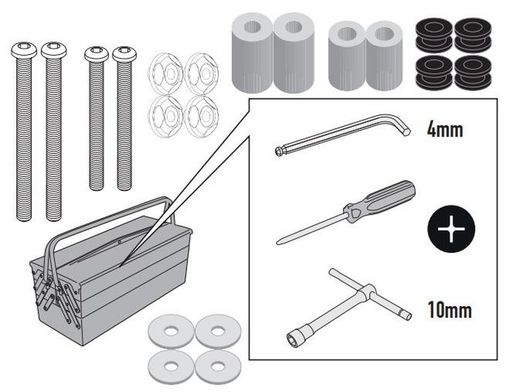 4mm

10mm