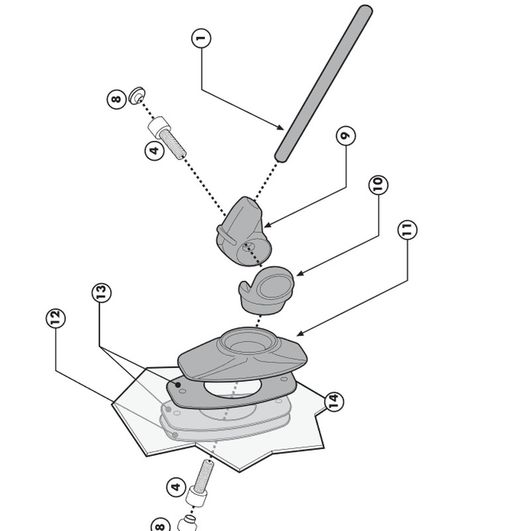 1
8
4
9
10
11
13
12
14
4
8