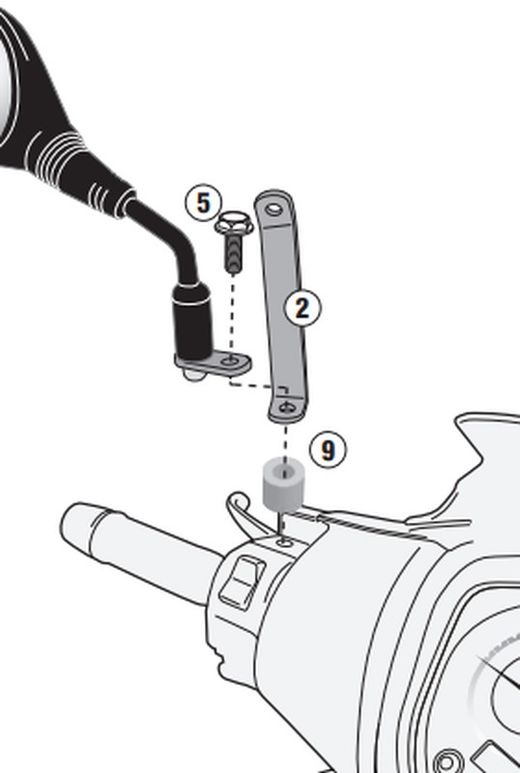 5
2
9