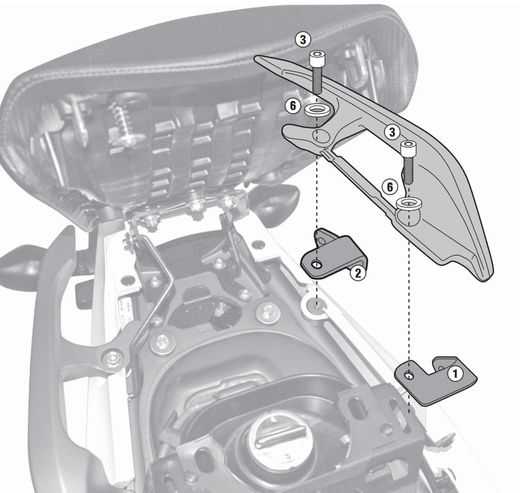 3
6
3
6
2
1