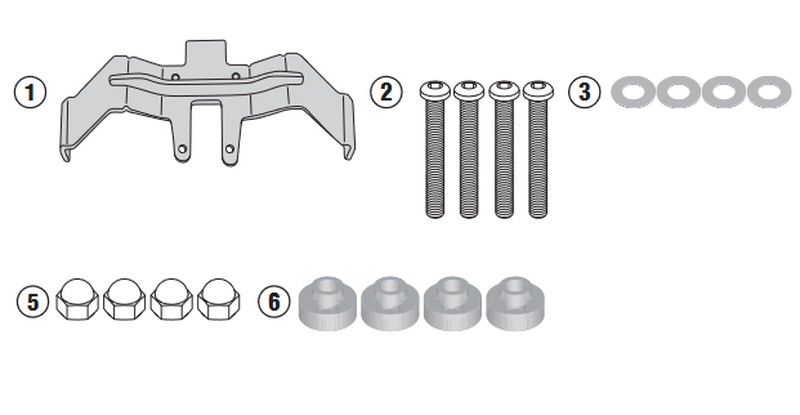 1
2
3
5
6