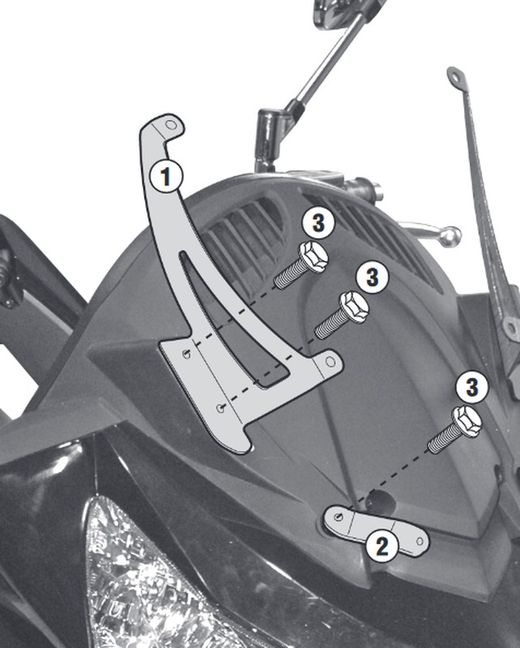 1
3
3
3
2