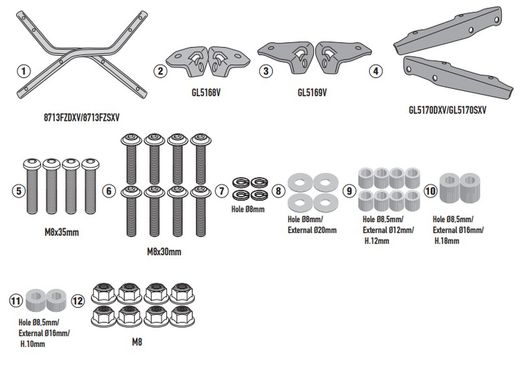 1
8713FZDXV/8713FZSXV

2
GL5168V

3
GL5169V

4
GL5170DXV/GL5170SXV

5
M8x35mm

6
M8x30mm

7
Hole Ø8mm

8
Hole Ø8mm/
External Ø20mm

9
Hole Ø8,5mm/
External Ø12mm/
H.12mm

10
Hole Ø8,5mm/
External Ø16mm/
H.18mm

11
Hole Ø8,5mm/
External Ø16mm/
H.10mm

12
M8