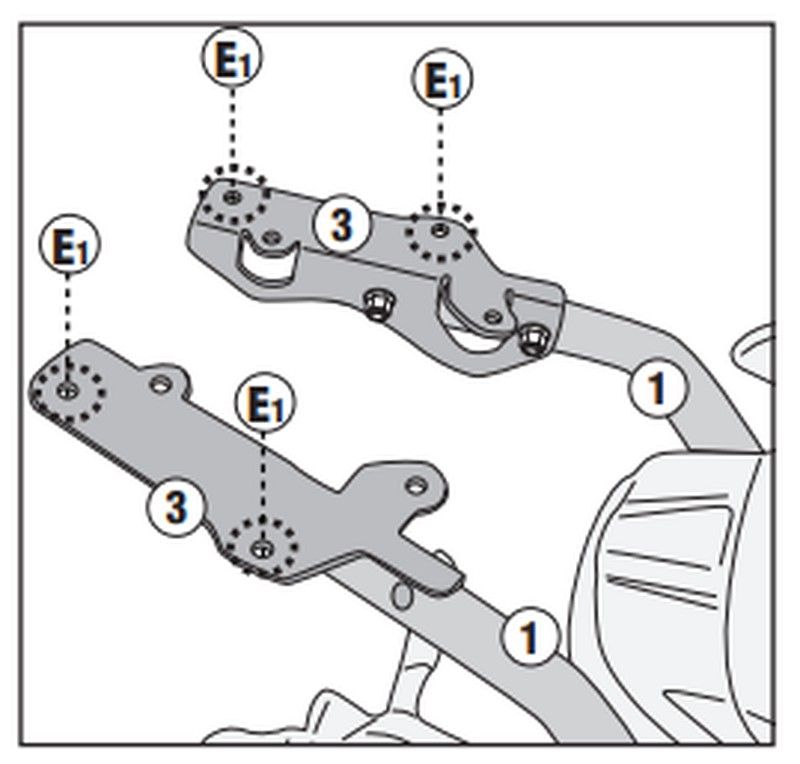 E1
E1
3
E1
1
E1
3
1