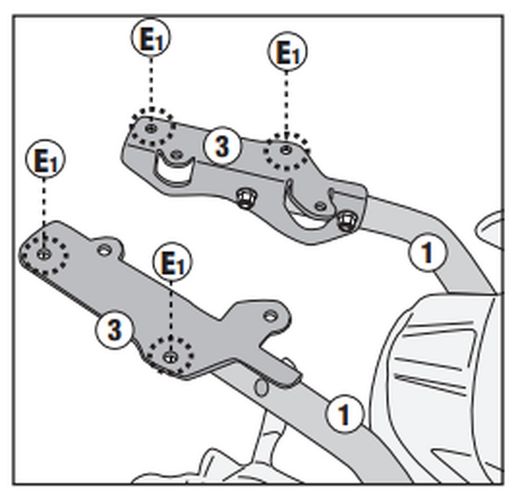 E1
E1
3
E1
1
E1
3
1