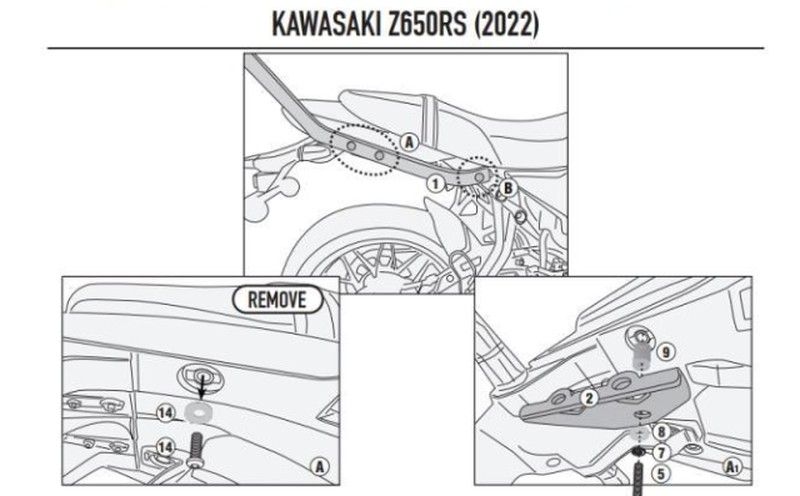 KAWASAKI Z650RS (2022)

A
1
B

REMOVE
14
14
A

9
2
8
7
5
A1