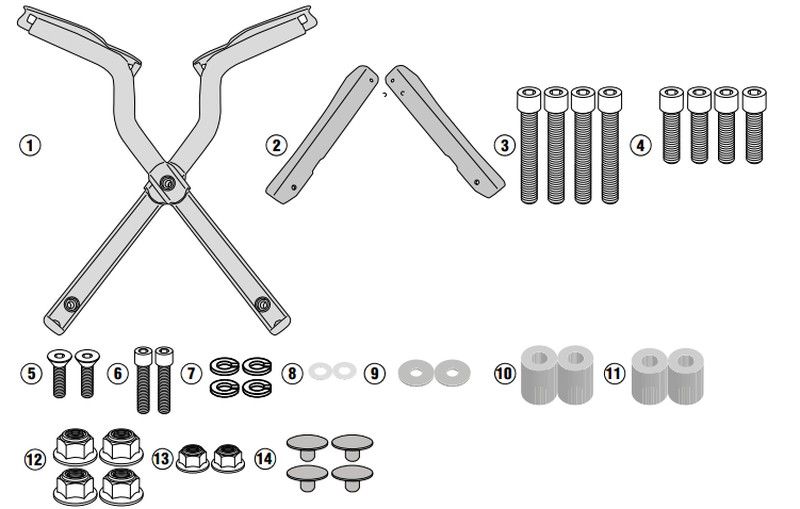 1
2
3
4
5
6
7
8
9
10
11
12
13
14