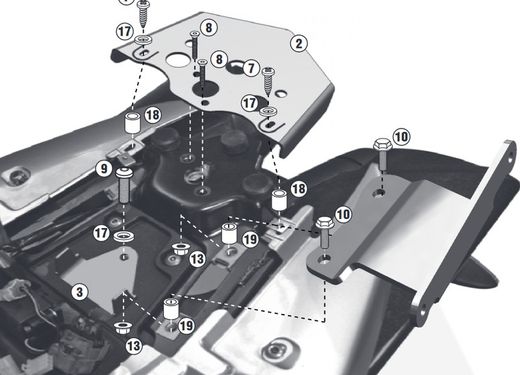 17
8
2
8
7
17
18
10
9
18
10
17
19
13
3
19
13