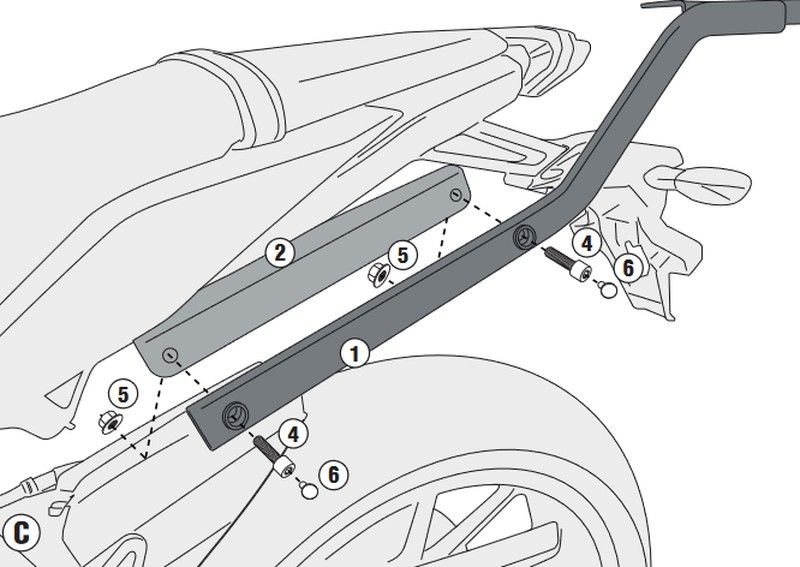 2
5
4
6
1
5
4
6
C