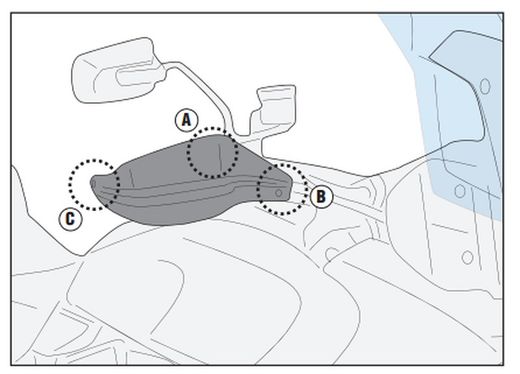 A
B
C