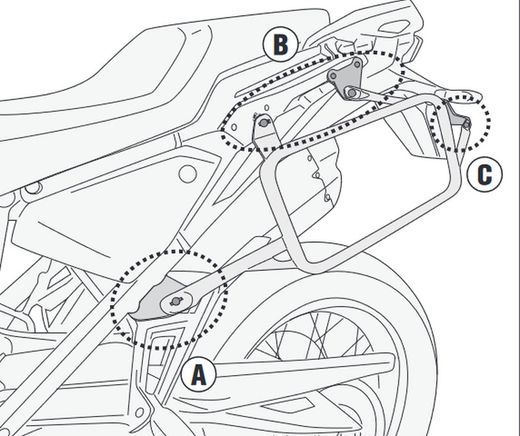 B
C
A